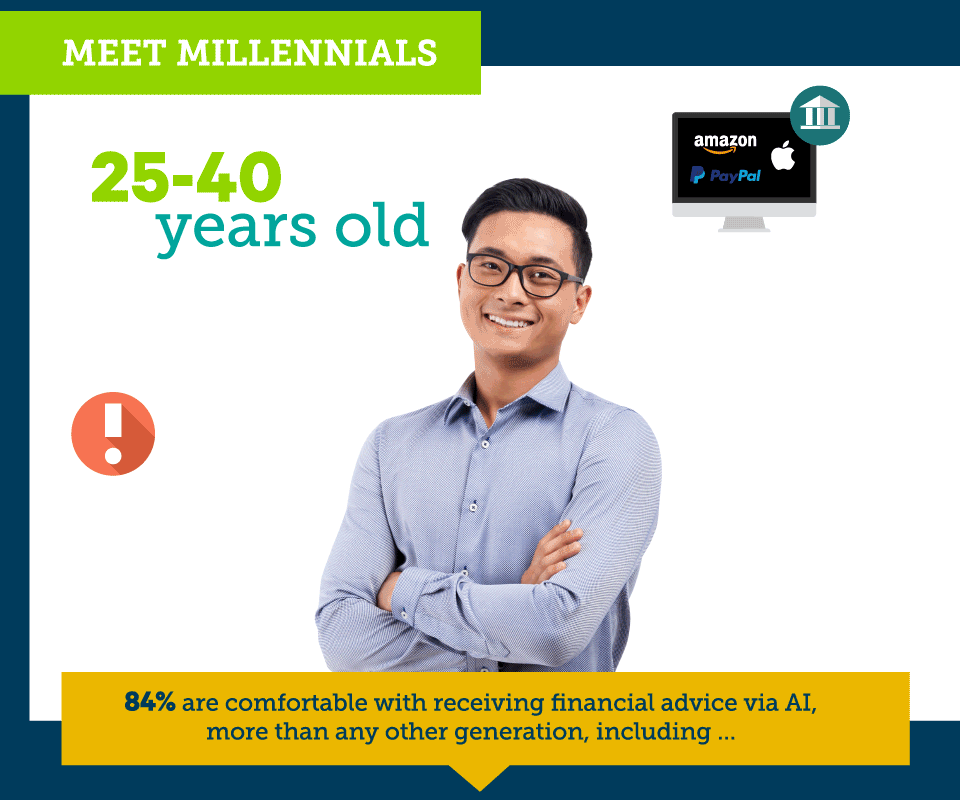 MEET MILLENNIALS

25-40
years old

amazon
PayPal

84% are comfortable with receiving financial advice via AI, more than any other generation, including ...