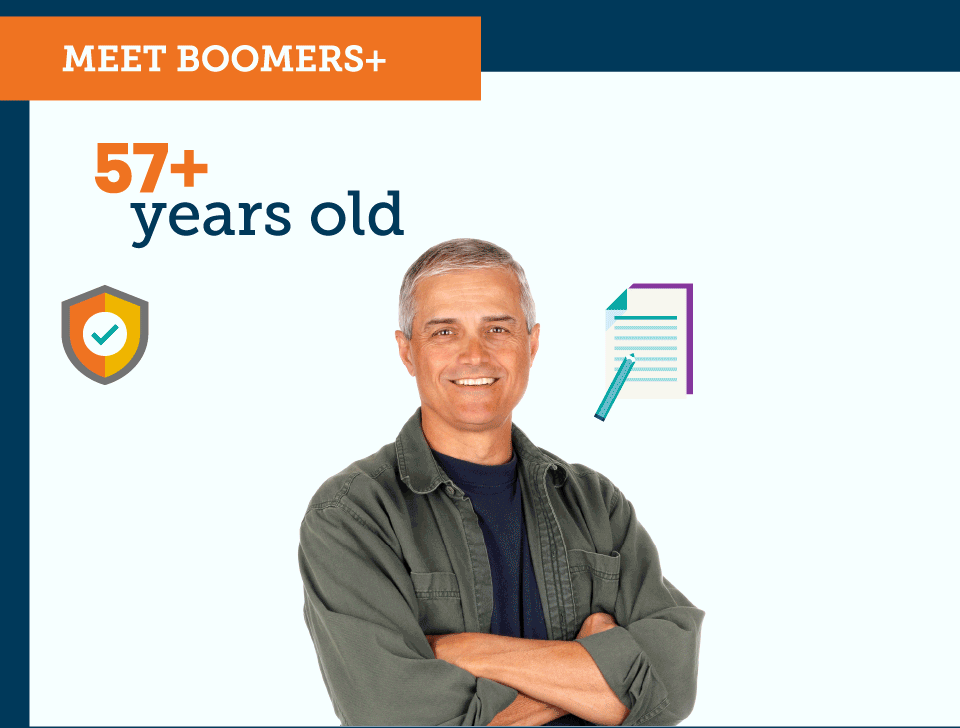 MEET BOOMERS+

57+
years old